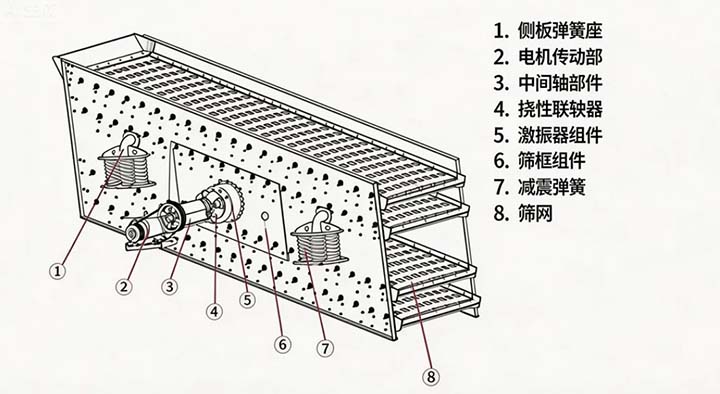 1. 侧板弹簧座
2. 电机传动部
3. 中间轴部件
4. 挠性联轴器
5. 激振器组件
6. 筛框组件
7. 减震弹簧
8. 筛网

①
②
③
④
⑤
⑥
⑦
⑧